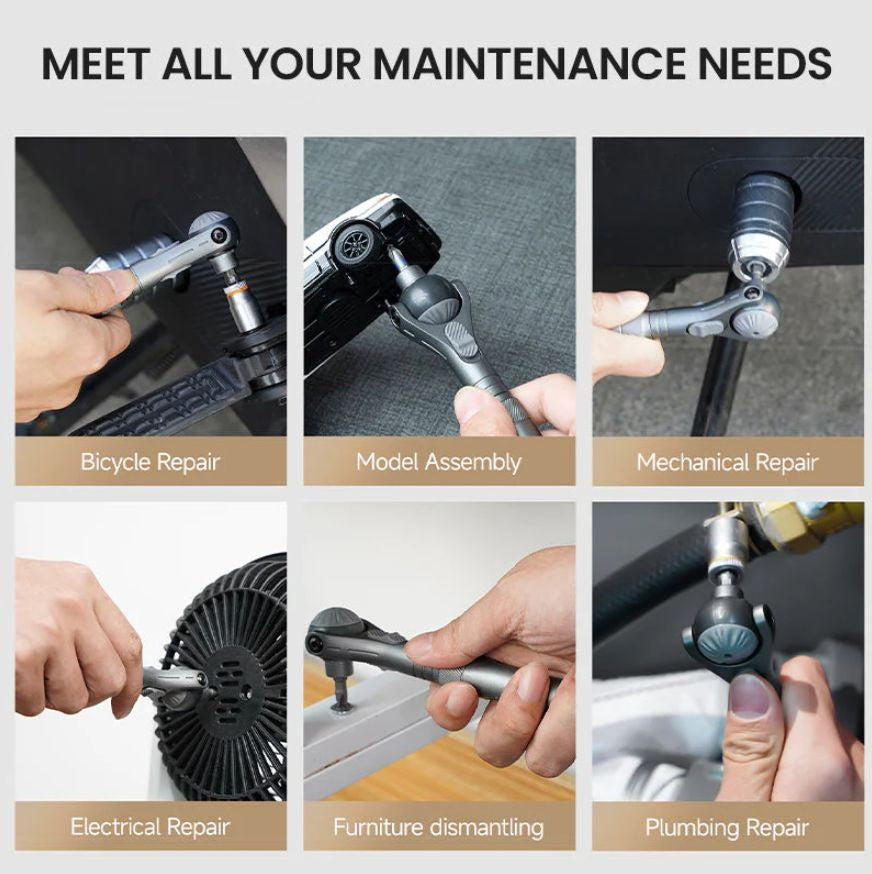 MEET ALL YOUR MAINTENANCE NEEDS

Bicycle Repair

Model Assembly

Mechanical Repair

Electrical Repair

Furniture dismantling

Plumbing Repair