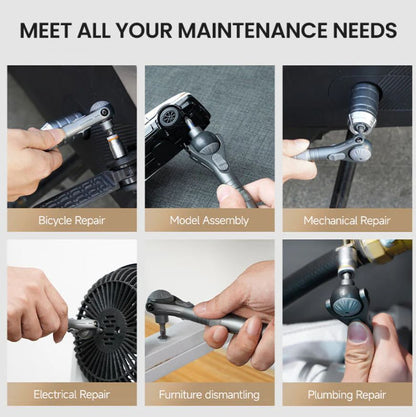 MEET ALL YOUR MAINTENANCE NEEDS

Bicycle Repair

Model Assembly

Mechanical Repair

Electrical Repair

Furniture dismantling

Plumbing Repair