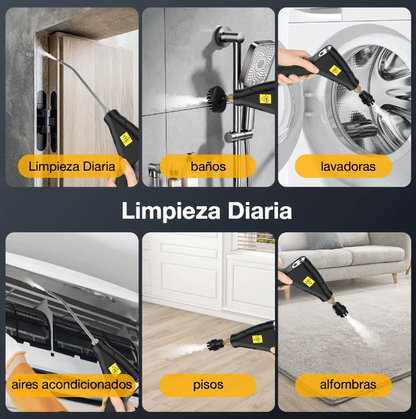 Limpieza Diaria

baños

lavadoras

Limpieza Diaria

aires acondicionados

pisos

alfombras